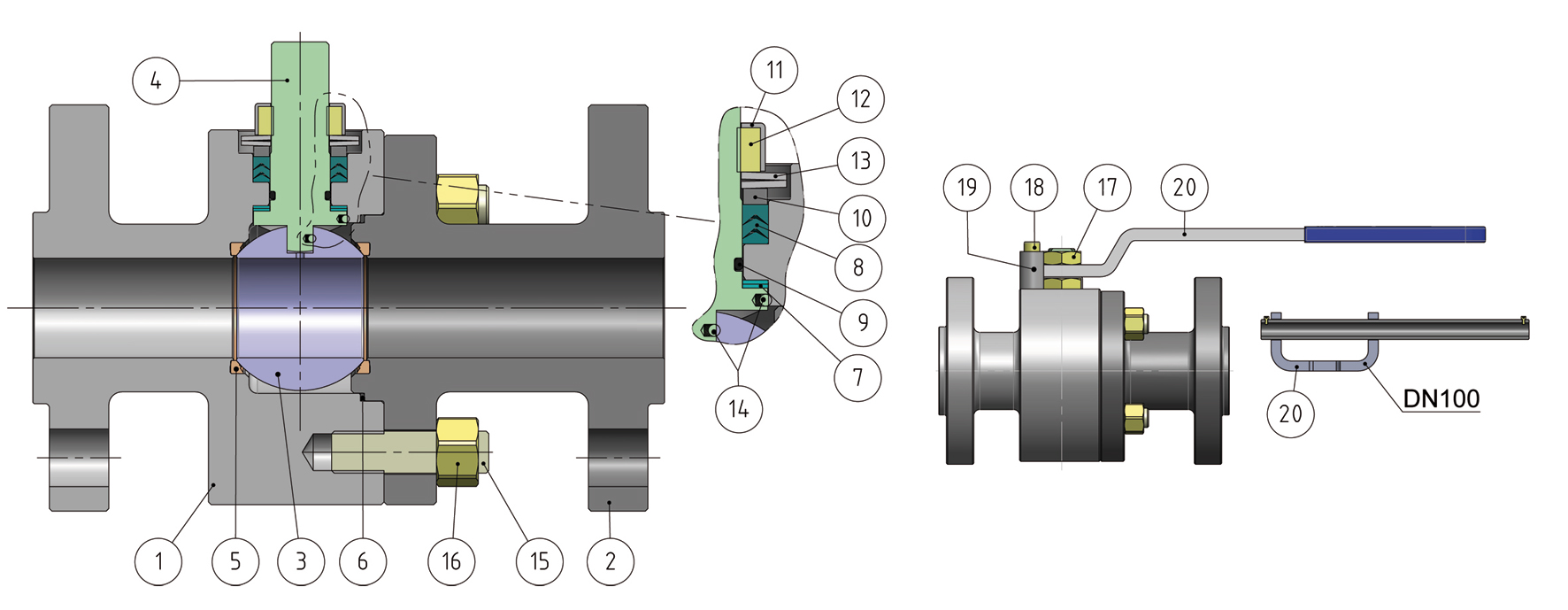 4
11
12
13
10
8
9
7
14
1
5
3
6
16
15
2
19
18
17
20
20
DN100