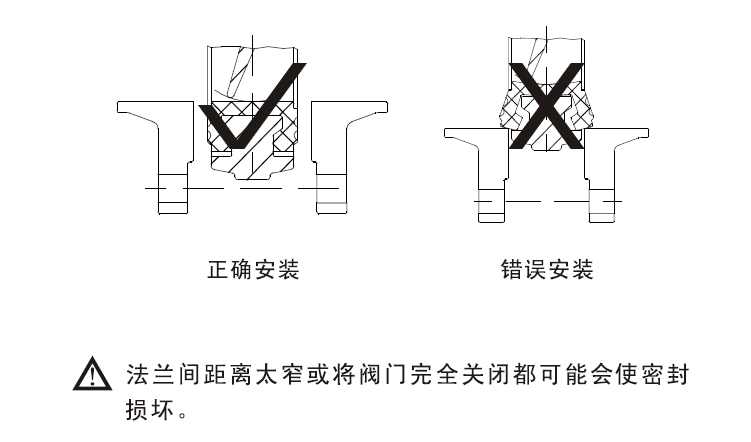 正确安装

错误安装

法兰间距离太窄或将阀门完全关闭都可能会使密封损坏。